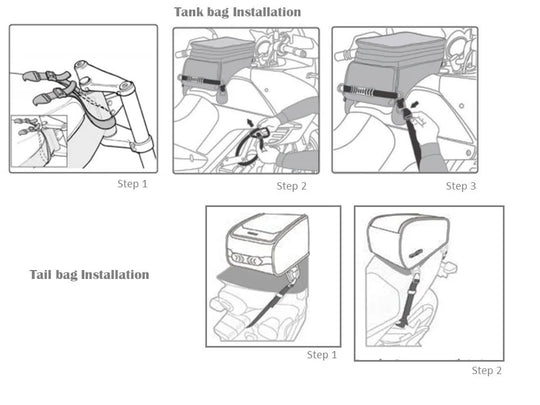 Tank bag Installation

Step 1

Step 2

Step 3

Tail bag Installation

Step 1

Step 2