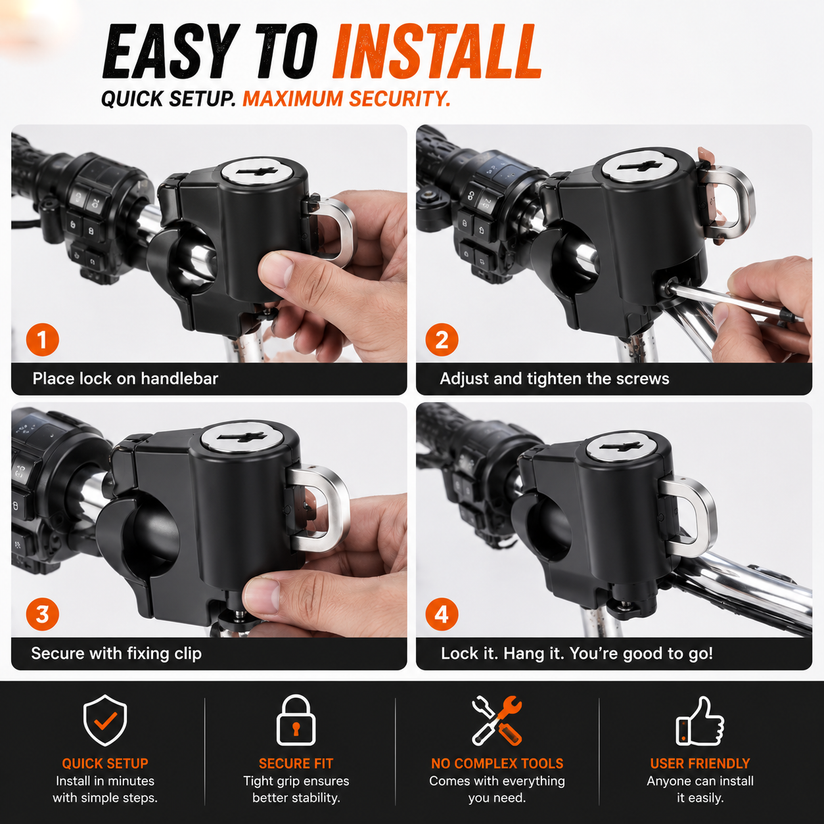 EASY TO INSTALL
QUICK SETUP. MAXIMUM SECURITY.

1
Place lock on handlebar

2
Adjust and tighten the screws

3
Secure with fixing clip

4
Lock it. Hang it. You're good to go!

QUICK SETUP
Install in minutes with simple steps.

SECURE FIT
Tight grip ensures better stability.

NO COMPLEX TOOLS
Comes with everything you need.

USER FRIENDLY
Anyone can install it easily.